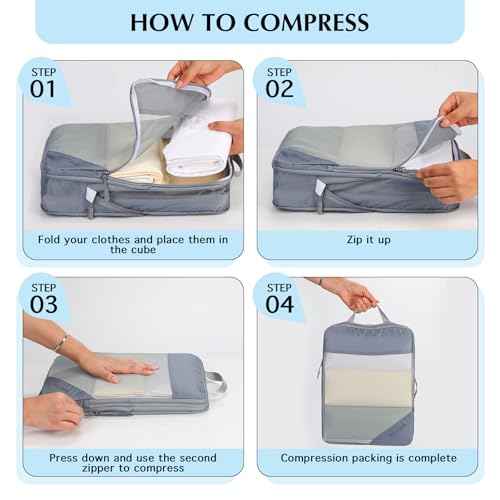 HOW TO COMPRESS

STEP
01

Fold your clothes and place them in the cube

STEP
02

Zip it up

STEP
03

Press down and use the second zipper to compress

STEP
04

Compression packing is complete