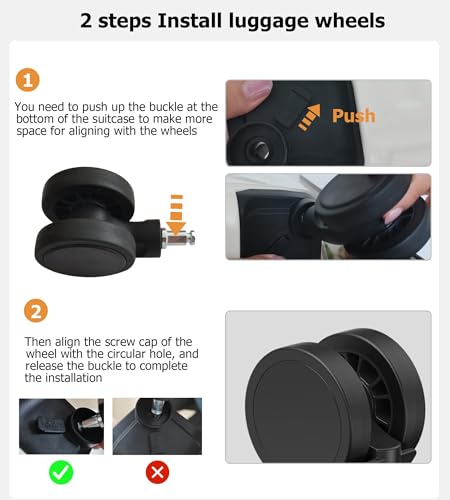 2 steps Install luggage wheels

1

You need to push up the buckle at the bottom of the suitcase to make more space for aligning with the wheels

Push

2

Then align the screw cap of the wheel with the circular hole, and release the buckle to complete the installation