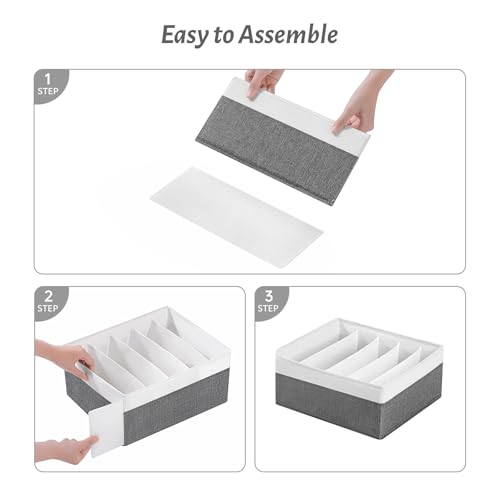 Easy to Assemble

1
STEP

2
STEP

3
STEP