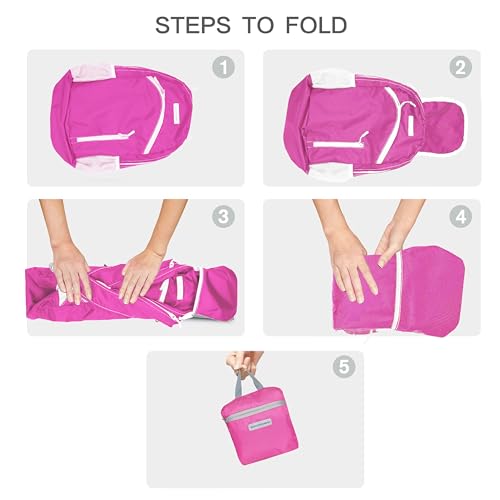 STEPS TO FOLD

1

2

3

4

5