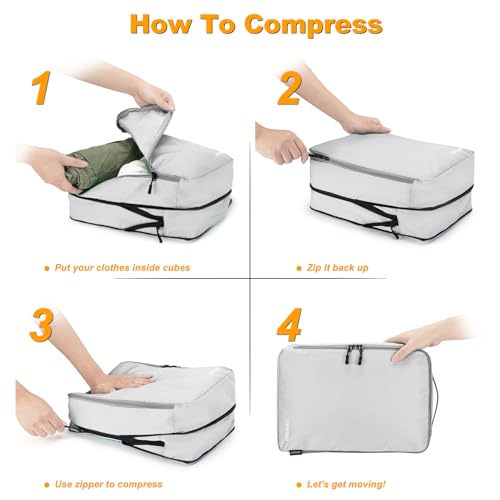 How To Compress

1

● Put your clothes inside cubes

2

● Zip it back up

3

● Use zipper to compress

4

● Let's get moving!