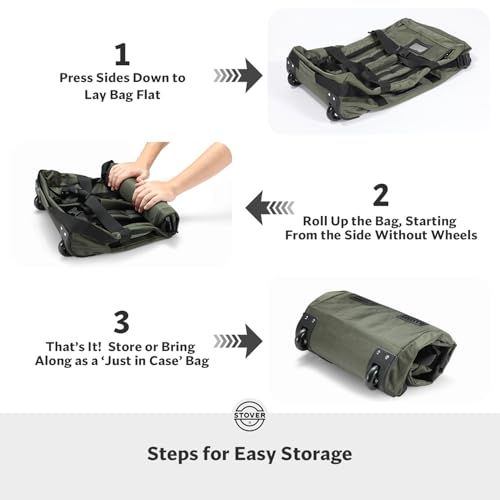 1
Press Sides Down to Lay Bag Flat

2
Roll Up the Bag, Starting From the Side Without Wheels

3
That's It! Store or Bring Along as a 'Just in Case' Bag

STOVER

Steps for Easy Storage