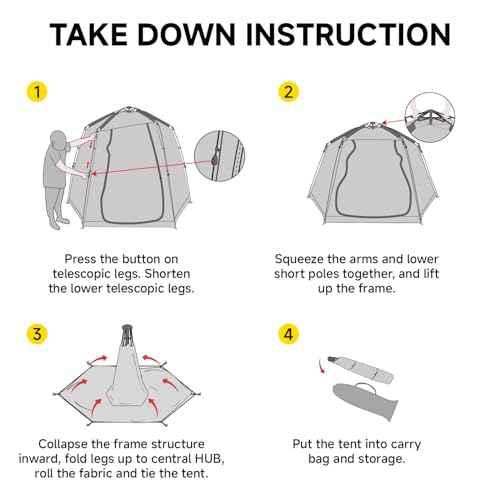 TAKE DOWN INSTRUCTION

1

Press the button on telescopic legs. Shorten the lower telescopic legs.

2

Squeeze the arms and lower short poles together, and lift up the frame.

3

Collapse the frame structure inward, fold legs up to central HUB, roll the fabric and tie the tent.

4

Put the tent into carry bag and storage.