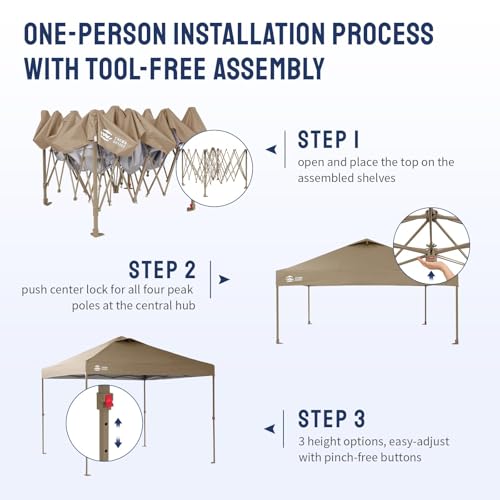 ONE-PERSON INSTALLATION PROCESS WITH TOOL-FREE ASSEMBLY

STEP 1
open and place the top on the assembled shelves

STEP 2
push center lock for all four peak poles at the central hub

STEP 3
3 height options, easy-adjust with pinch-free buttons