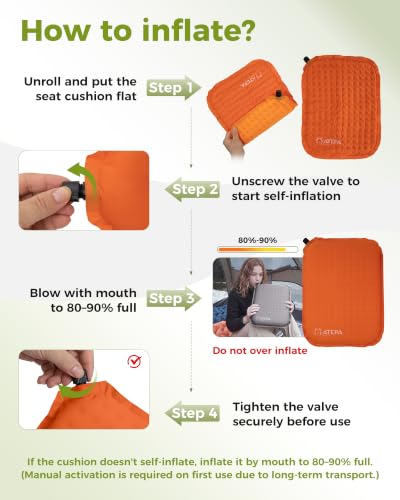 How to inflate?

Unroll and put the seat cushion flat

Step 1

ATEPA

ATEPA

Step 2

Unscrew the valve to start self-inflation

80%-90%

Blow with mouth to 80-90% full

Step 3

ATEPA

Do not over inflate

Step 4

Tighten the valve securely before use

If the cushion doesn't self-inflate, inflate it by mouth to 80-90% full. (Manual activation is required on first use due to long-term transport.)