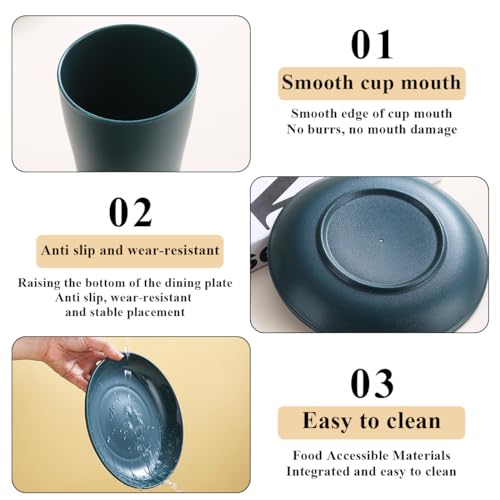 01

Smooth cup mouth

Smooth edge of cup mouth
No burrs, no mouth damage

02

Anti slip and wear-resistant

Raising the bottom of the dining plate
Anti slip, wear-resistant
and stable placement

03

Easy to clean

Food Accessible Materials
Integrated and easy to clean