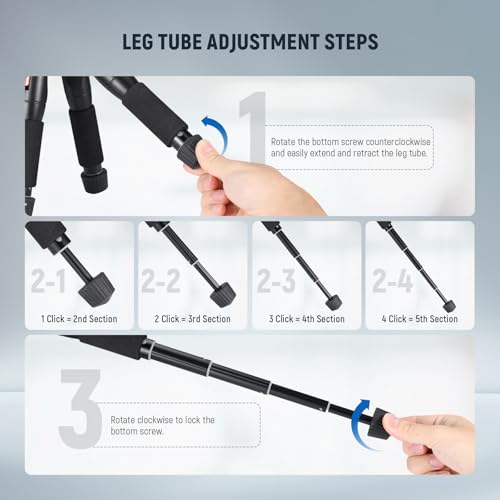 LEG TUBE ADJUSTMENT STEPS

1

Rotate the bottom screw counterclockwise and easily extend and retract the leg tube.

2-1

1 Click = 2nd Section

2-2

2 Click = 3rd Section

2-3

3 Click = 4th Section

2-4

4 Click = 5th Section

3

Rotate clockwise to lock the bottom screw.