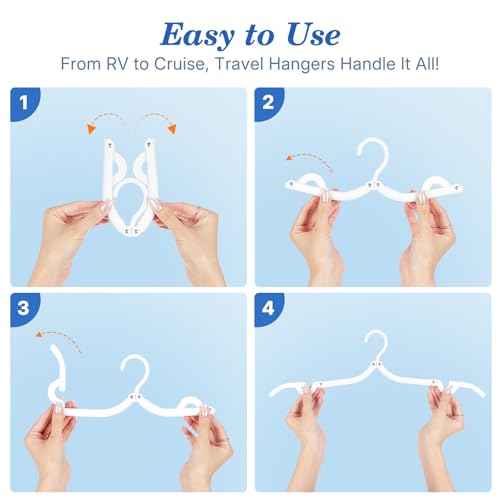 Easy to Use
From RV to Cruise, Travel Hangers Handle It All!

1

2

3

4