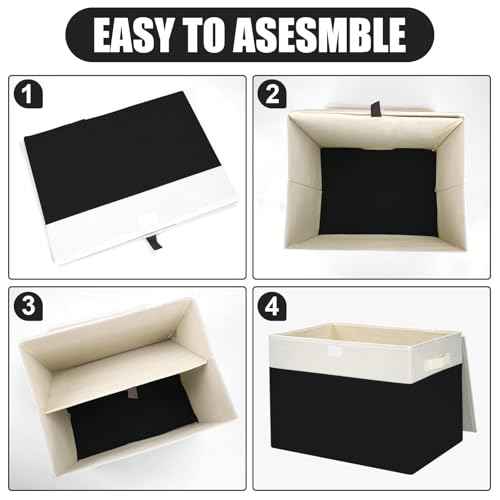 EASY TO ASESMBLE

1

2

3

4