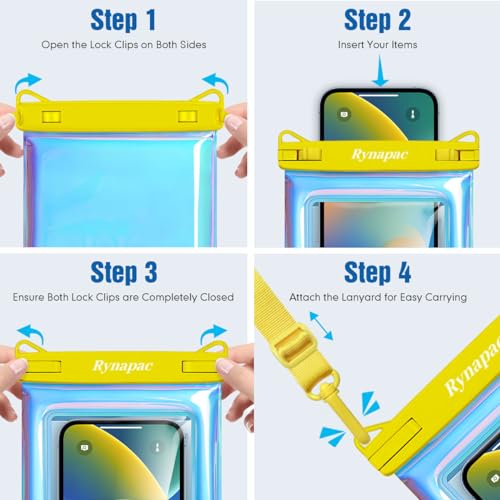 Step 1
Open the Lock Clips on Both Sides

Step 2
Insert Your Items

Rynapac

Step 3
Ensure Both Lock Clips are Completely Closed

Rynapac

Step 4
Attach the Lanyard for Easy Carrying

Rynapac