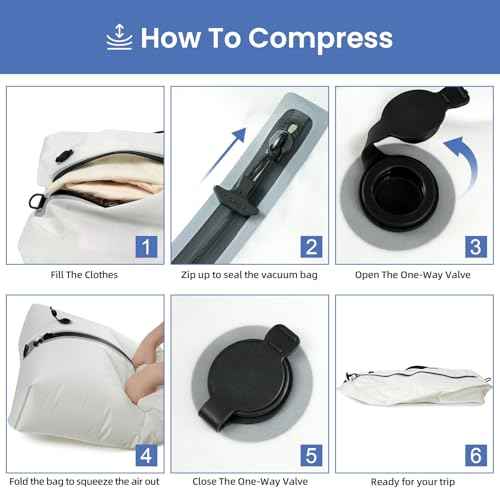 How To Compress

1
Fill The Clothes

2
Zip up to seal the vacuum bag

3
Open The One-Way Valve

4
Fold the bag to squeeze the air out

5
Close The One-Way Valve

6
Ready for your trip