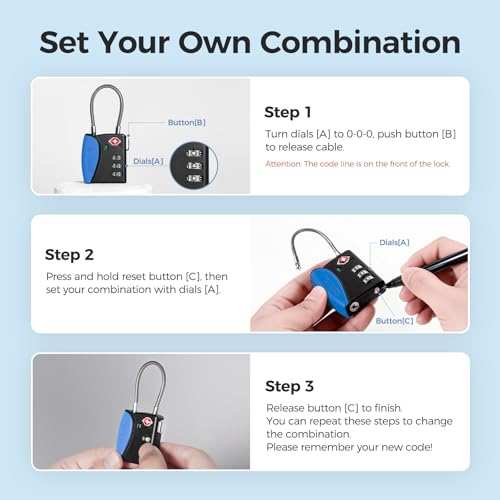 Set Your Own Combination

Button[B]

Dials[A]

Step 1

Turn dials [A] to 0-0-0, push button [B] to release cable.

Attention: The code line is on the front of the lock.

Step 2

Press and hold reset button [C], then set your combination with dials [A].

Dials[A]

Button[C]

Step 3

Release button [C] to finish.
You can repeat these steps to change the combination.
Please remember your new code!