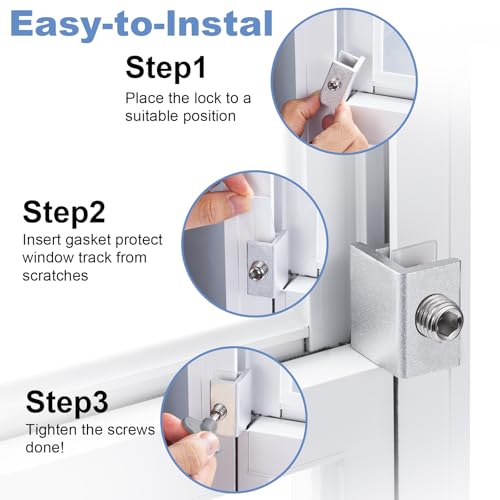 Easy-to-Instal

Step1
Place the lock to a suitable position

Step2
Insert gasket protect window track from scratches

Step3
Tighten the screws done!