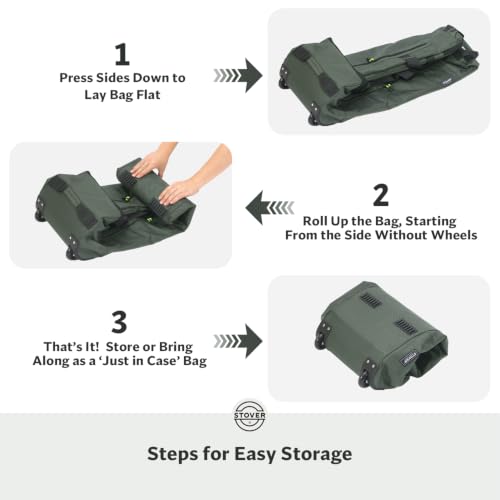 1
Press Sides Down to Lay Bag Flat

2
Roll Up the Bag, Starting From the Side Without Wheels

3
That's It! Store or Bring Along as a 'Just in Case' Bag

STOVER

Steps for Easy Storage