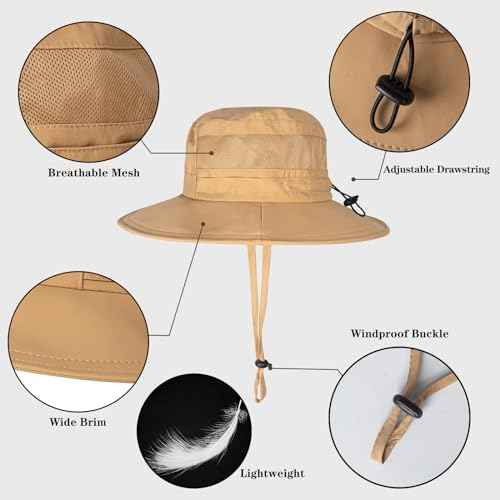 Breathable Mesh

Adjustable Drawstring

Windproof Buckle

Wide Brim

Lightweight