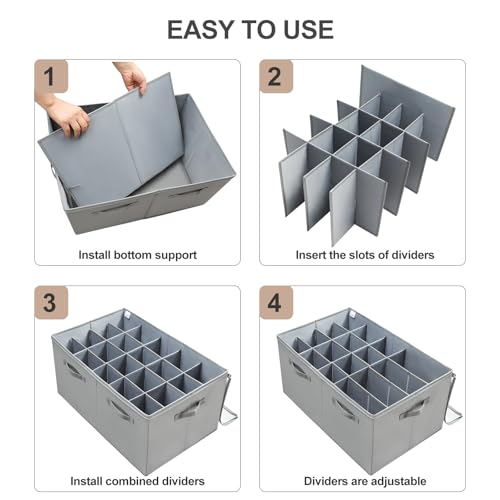 EASY TO USE

1

Install bottom support

2

Insert the slots of dividers

3

Install combined dividers

4

Dividers are adjustable