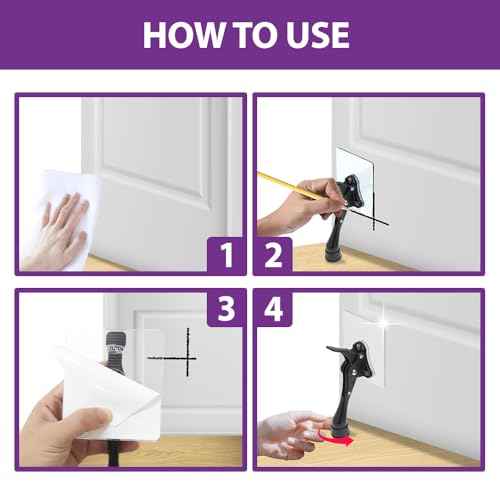 HOW TO USE

1

2

3

4