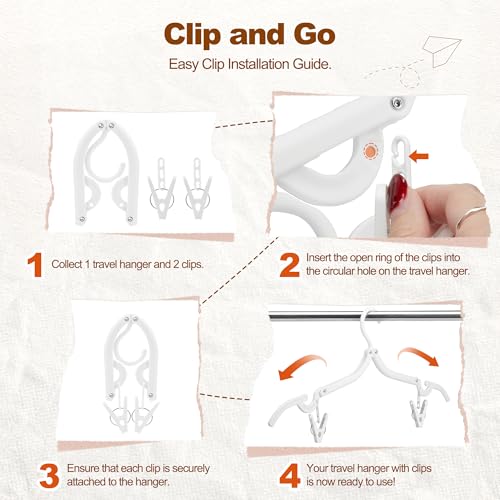 Clip and Go

Easy Clip Installation Guide.

1 Collect 1 travel hanger and 2 clips.

2 Insert the open ring of the clips into the circular hole on the travel hanger.

3 Ensure that each clip is securely attached to the hanger.

4 Your travel hanger with clips is now ready to use!