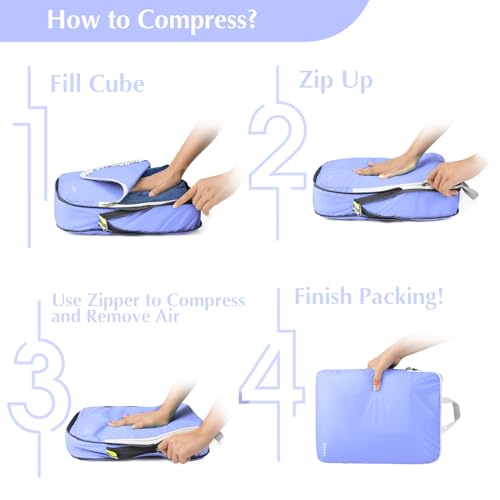 How to Compress?

1 Fill Cube

2 Zip Up

3 Use Zipper to Compress and Remove Air

4 Finish Packing!