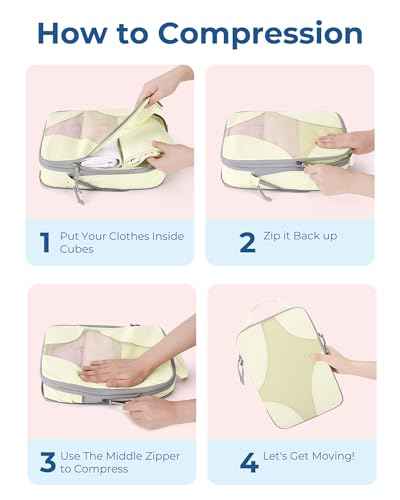 How to Compression

1 Put Your Clothes Inside Cubes

2 Zip it Back up

3 Use The Middle Zipper to Compress

4 Let's Get Moving!