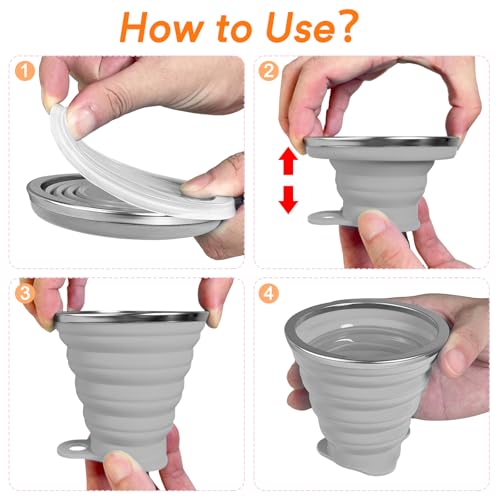 How to Use?

1

2

3

4