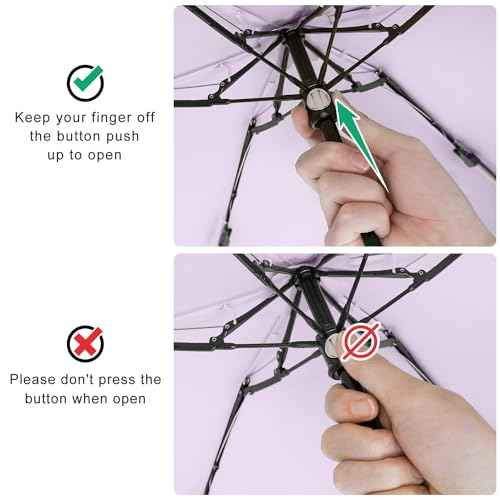 Keep your finger off the button push up to open

Please don't press the button when open