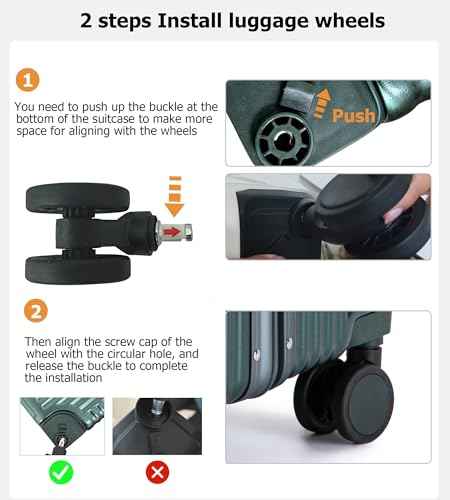 2 steps Install luggage wheels

1

You need to push up the buckle at the bottom of the suitcase to make more space for aligning with the wheels

Push

2

Then align the screw cap of the wheel with the circular hole, and release the buckle to complete the installation