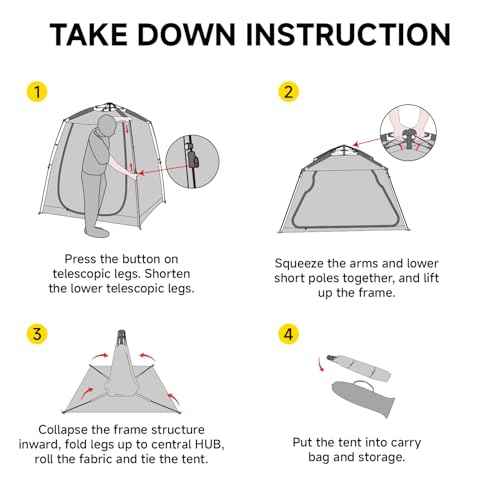 TAKE DOWN INSTRUCTION

1

Press the button on telescopic legs. Shorten the lower telescopic legs.

2

Squeeze the arms and lower short poles together, and lift up the frame.

3

Collapse the frame structure inward, fold legs up to central HUB, roll the fabric and tie the tent.

4

Put the tent into carry bag and storage.