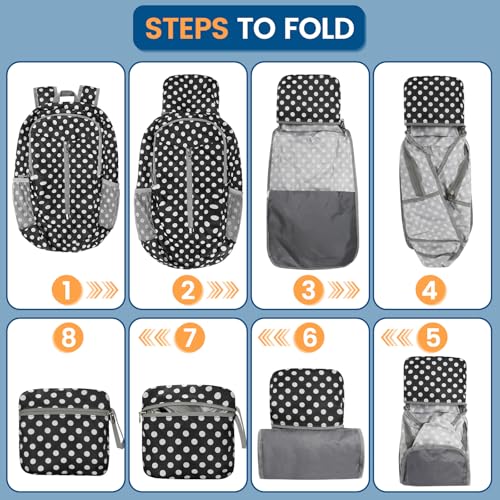 STEPS TO FOLD

1

2

3

4

8

7

6

5