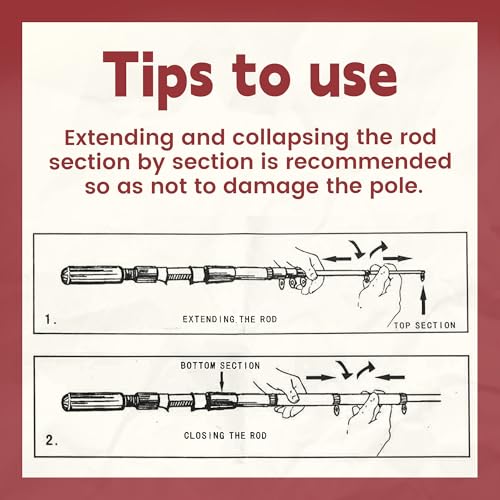 Tips to use

Extending and collapsing the rod section by section is recommended so as not to damage the pole.

1.

EXTENDING THE ROD

TOP SECTION

BOTTOM SECTION

2.

CLOSING THE ROD