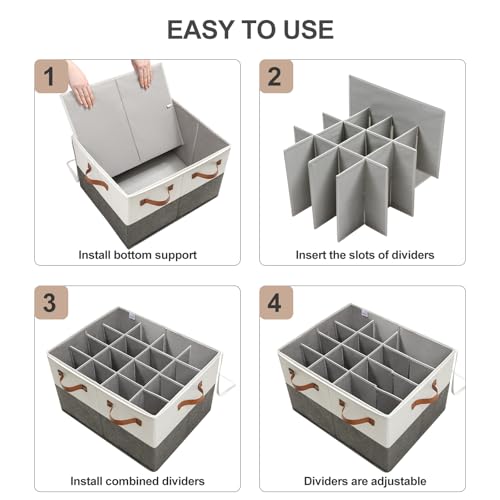 EASY TO USE

1

Install bottom support

2

Insert the slots of dividers

3

Install combined dividers

4

Dividers are adjustable