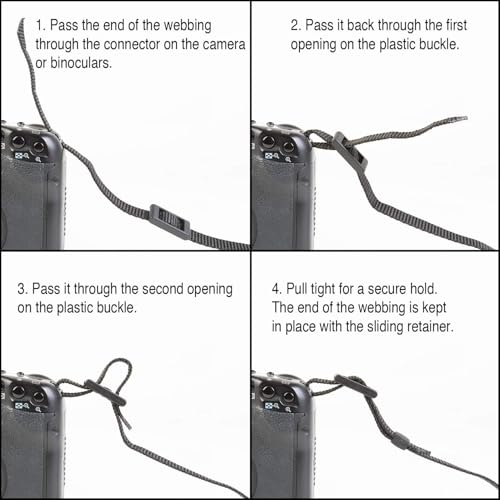 1. Pass the end of the webbing through the connector on the camera or binoculars.

2. Pass it back through the first opening on the plastic buckle.

3. Pass it through the second opening on the plastic buckle.

4. Pull tight for a secure hold. The end of the webbing is kept in place with the sliding retainer.